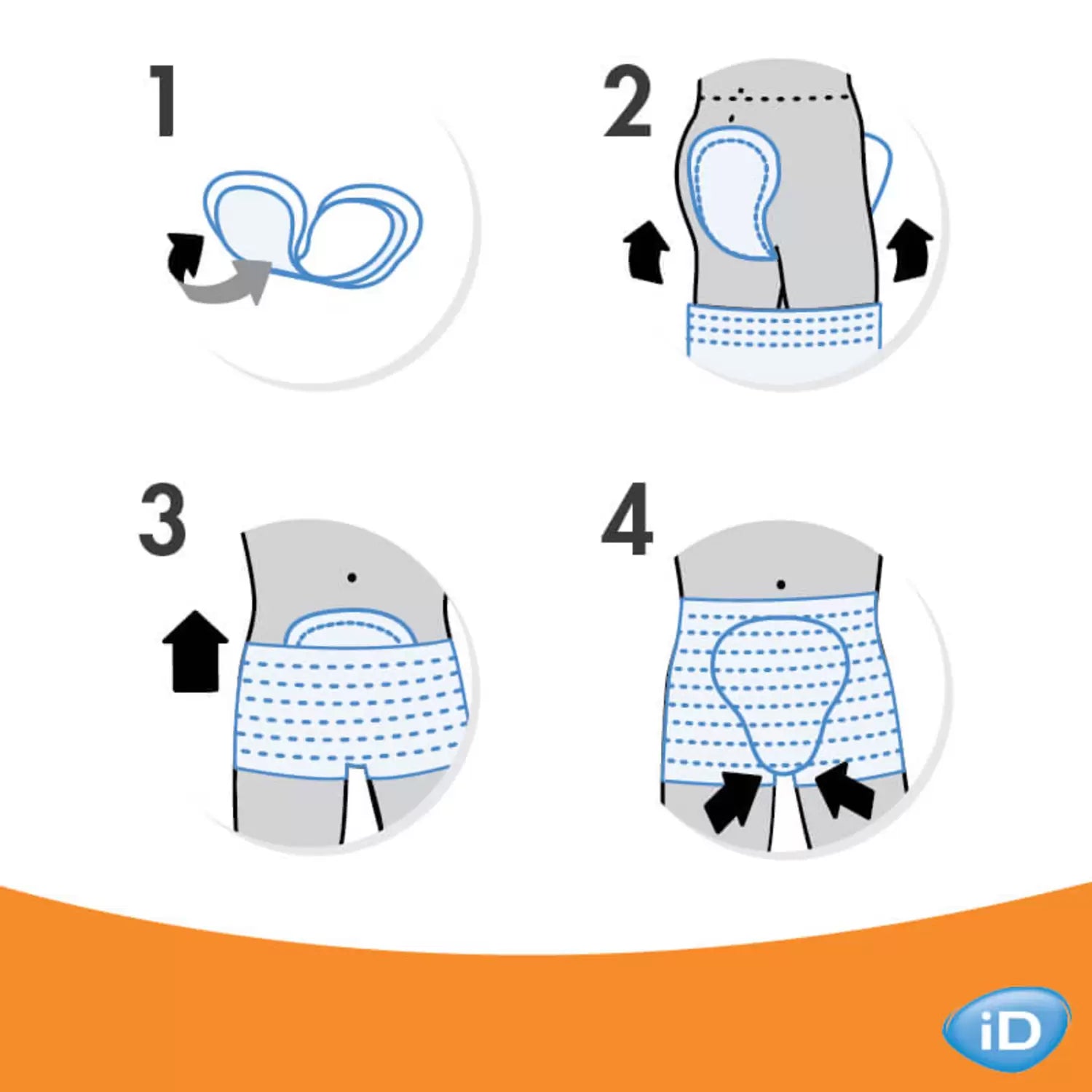 1

2

3

4

iD